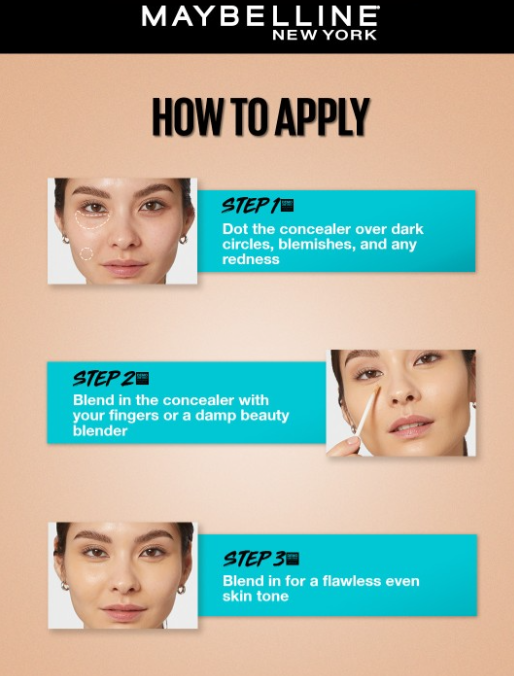 MAYBELLINE
NEW YORK

HOW TO APPLY

STEP 1
Dot the concealer over dark circles, blemishes, and any redness

STEP 2
Blend in the concealer with your fingers or a damp beauty blender

STEP 3
Blend in for a flawless even skin tone